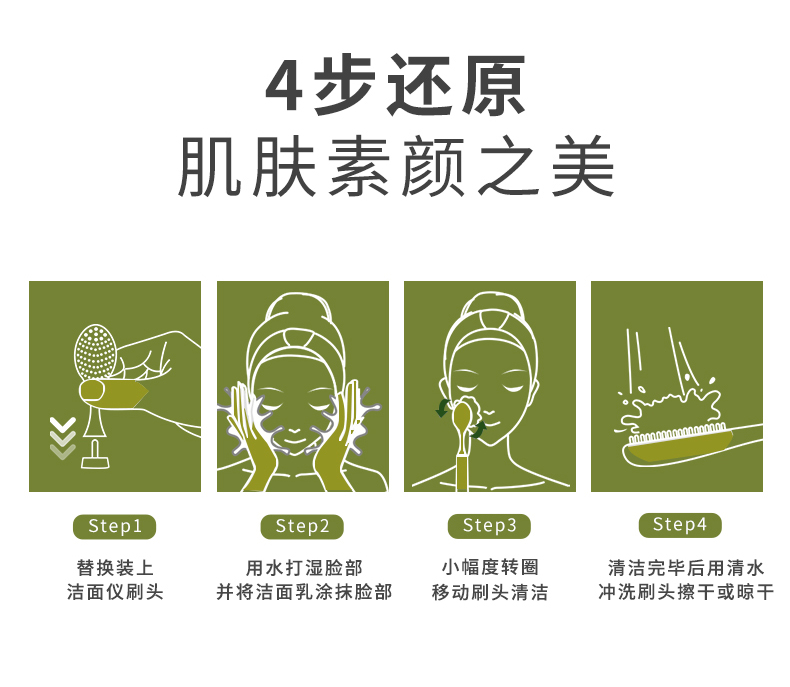 4步还原
肌肤素颜之美

Step1
替换装上
洁面仪刷头

Step2
用水打湿脸部
并将洁面乳涂抹脸部

Step3
小幅度转圈
移动刷头清洁

Step4
清洁完毕后用清水
冲洗刷头擦干或晾干